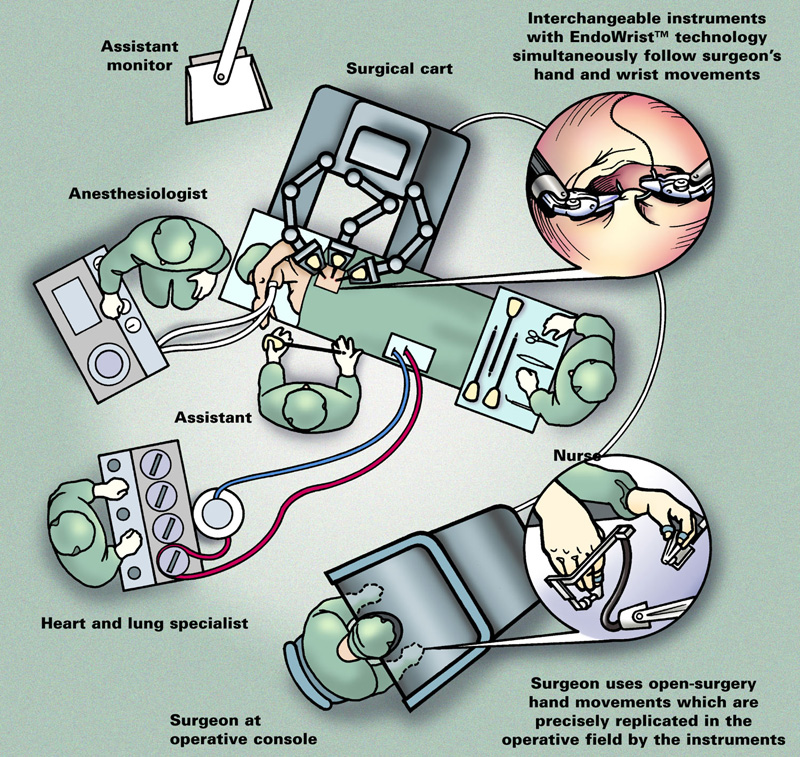 Assistant monitor

Surgical cart

Interchangeable instruments with EndoWrist™ technology simultaneously follow surgeon's hand and wrist movements

Anesthesiologist

Assistant

Nurse

Heart and lung specialist

Surgeon at operative console

Surgeon uses open-surgery hand movements which are precisely replicated in the operative field by the instruments